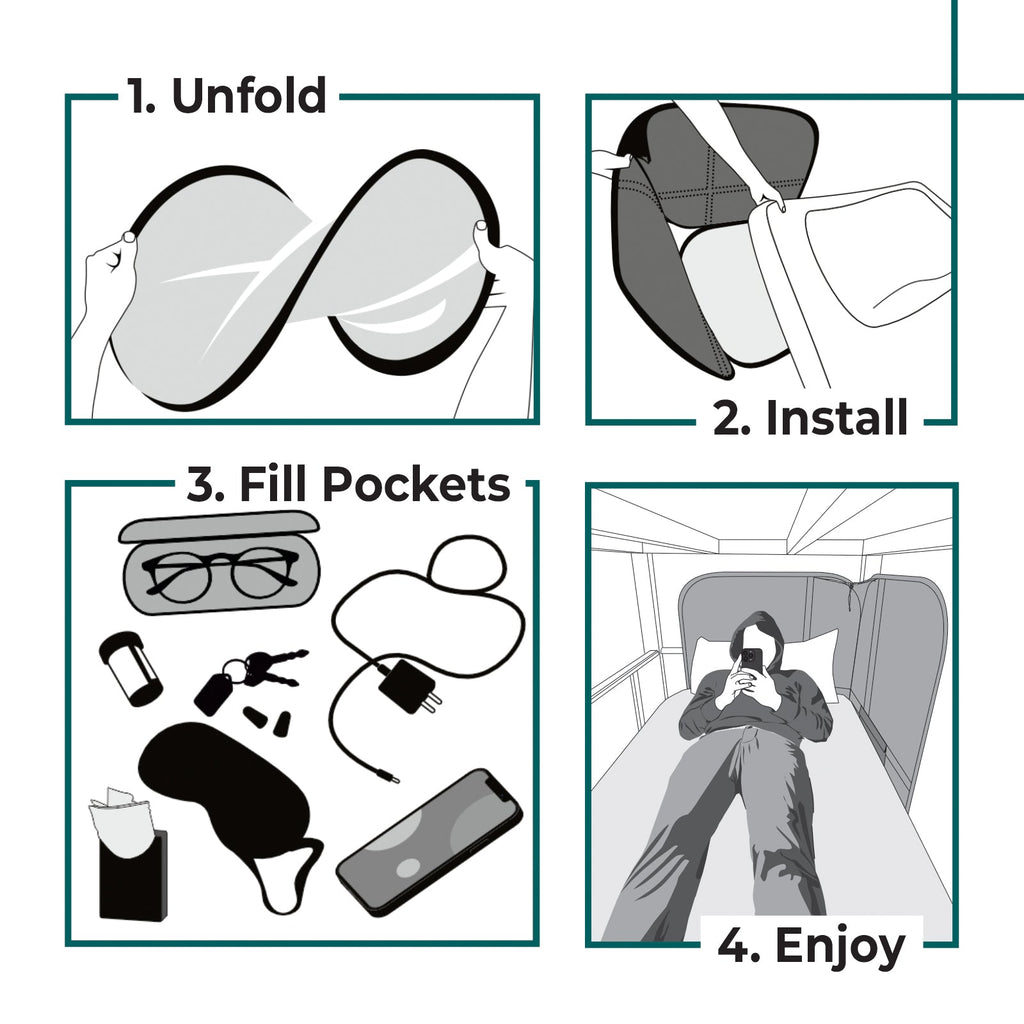 1. Unfold

2. Install

3. Fill Pockets

4. Enjoy