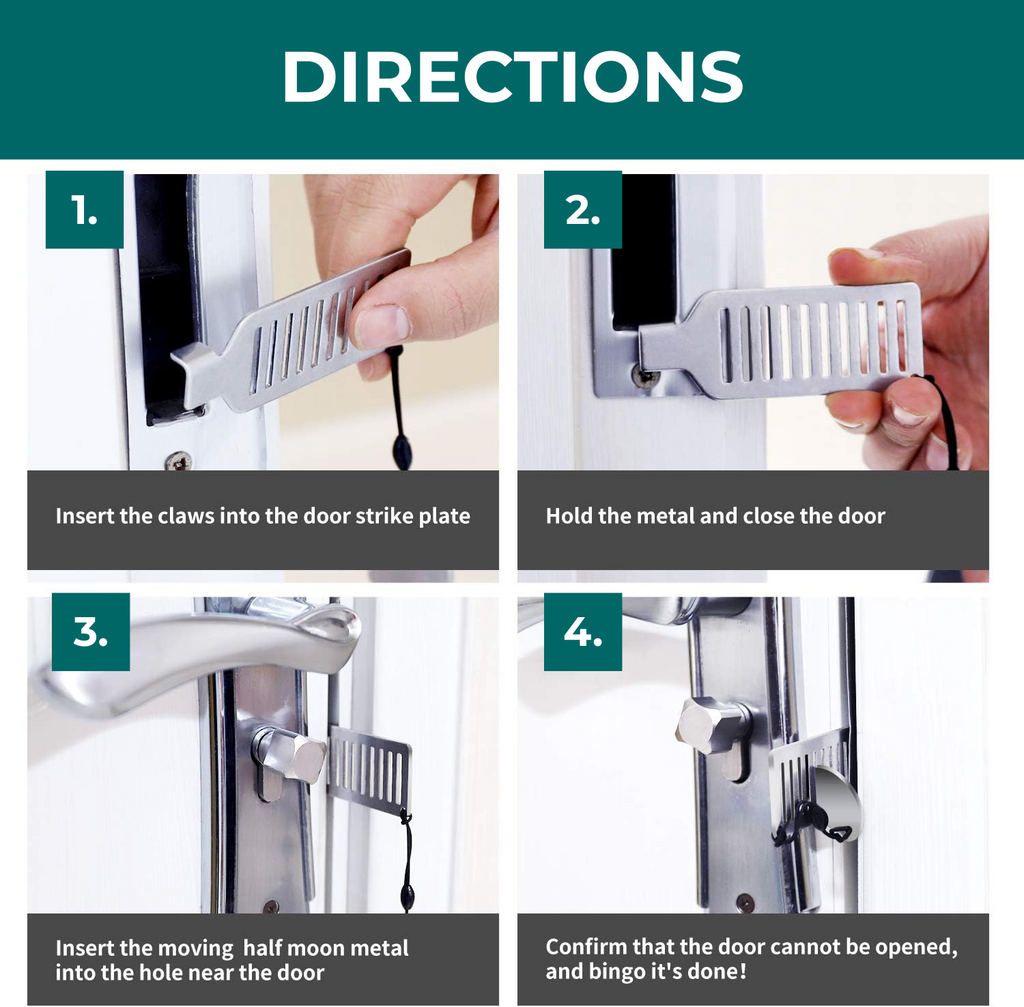 DIRECTIONS

1.

Insert the claws into the door strike plate

2.

Hold the metal and close the door

3.

Insert the moving half moon metal into the hole near the door

4.

Confirm that the door cannot be opened, and bingo it's done!