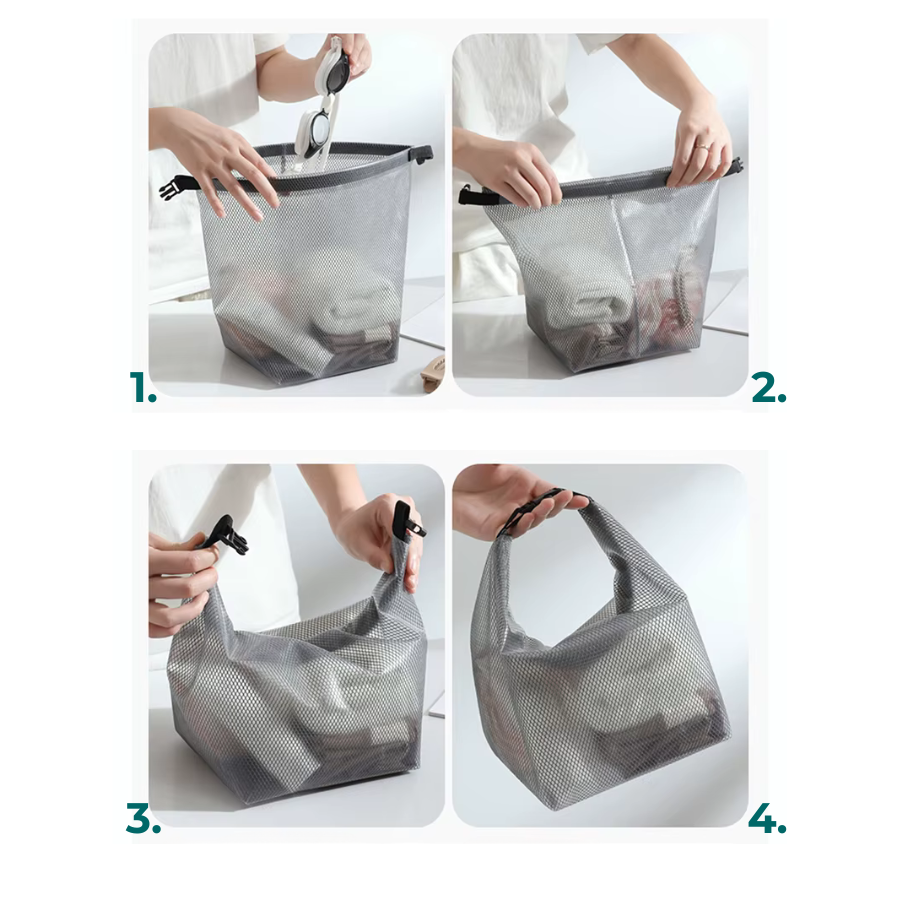 1.

2.

3.

4.